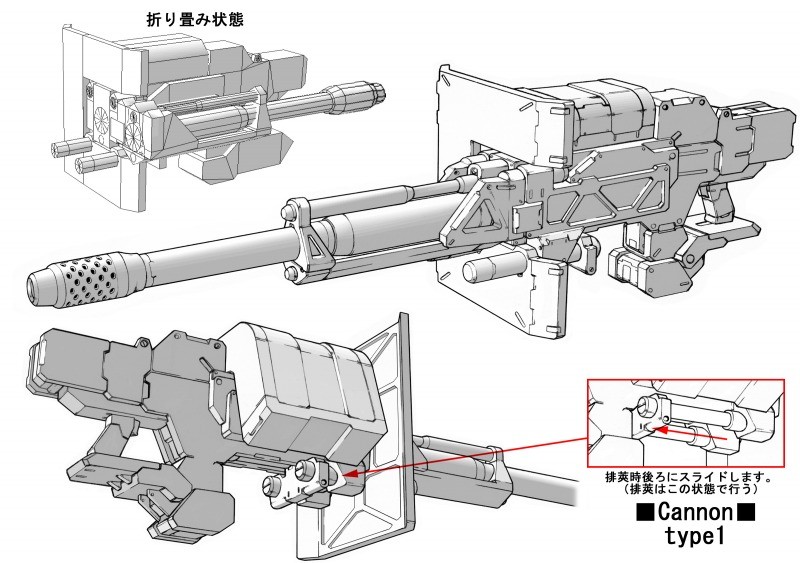 折り畳み状態

排莢時後ろにスライドします。
（排莢はこの状態で行う）

■Cannon■
type1